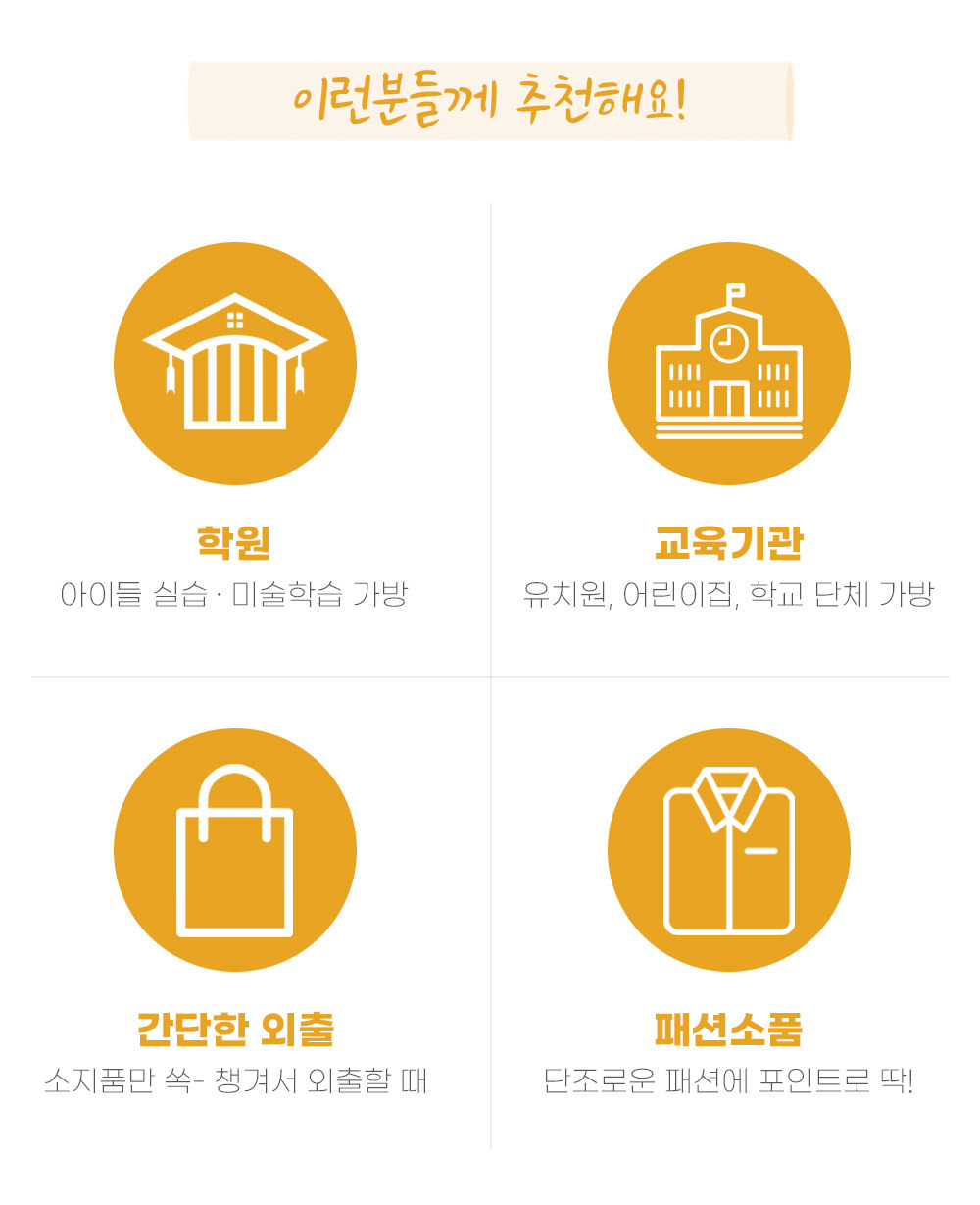 이런분들께 추천해요!

학원
아이들 실습 · 미술학습 가방

교육기관
유치원, 어린이집, 학교 단체 가방

간단한 외출
소지품만 쏙- 챙겨서 외출할 때

패션소품
단조로운 패션에 포인트로 딱!